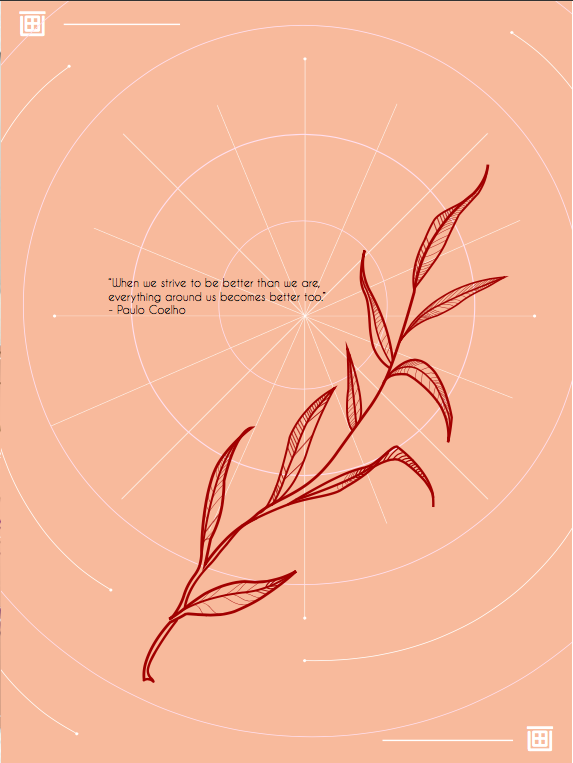 "When we strive to be better than we are, everything around us becomes better too."
- Paulo Coelho